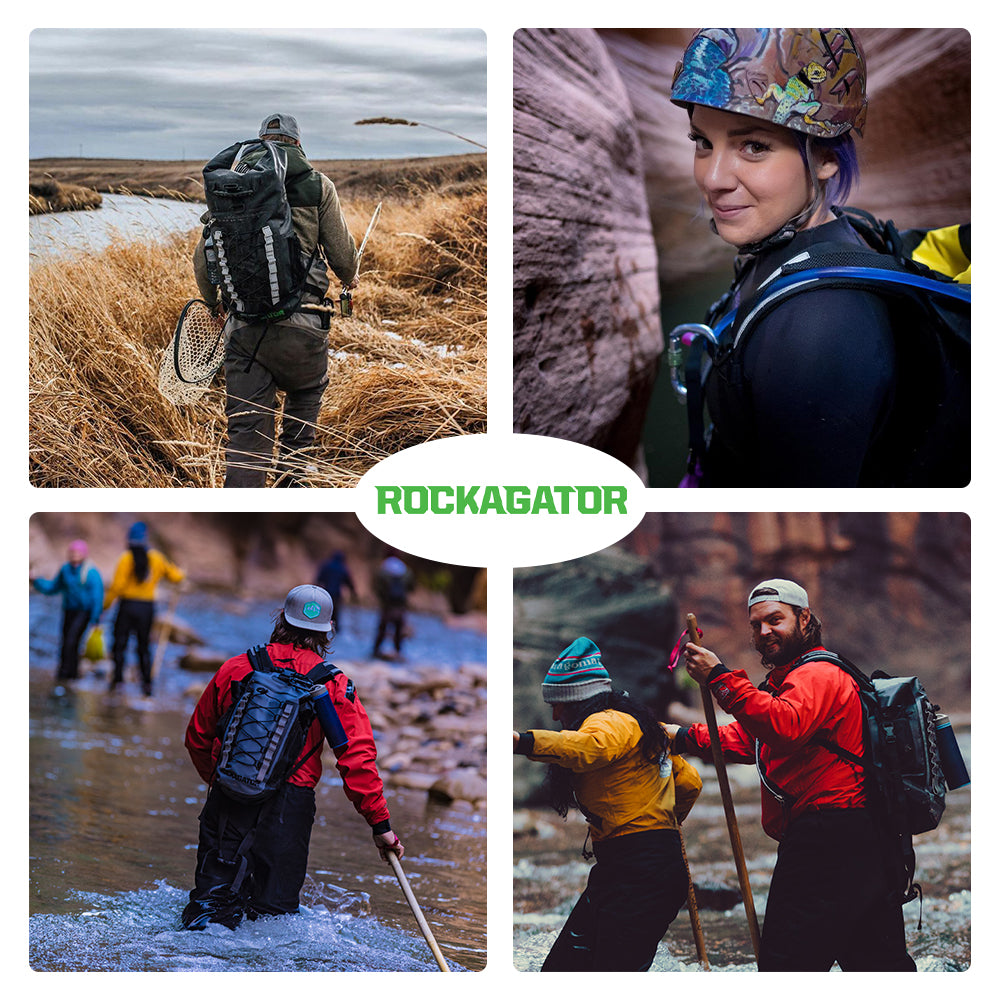 ROCKAGATOR